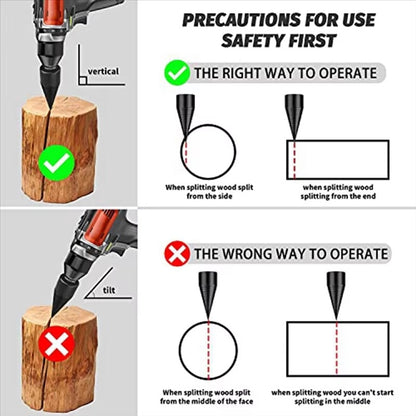 vertical

PRECAUTIONS FOR USE
SAFETY FIRST

THE RIGHT WAY TO OPERATE

When splitting wood split from the side

when splitting wood splitting from the end

tilt

THE WRONG WAY TO OPERATE

When splitting wood split from the middle of the face

when splitting wood you can't start splitting in the middle