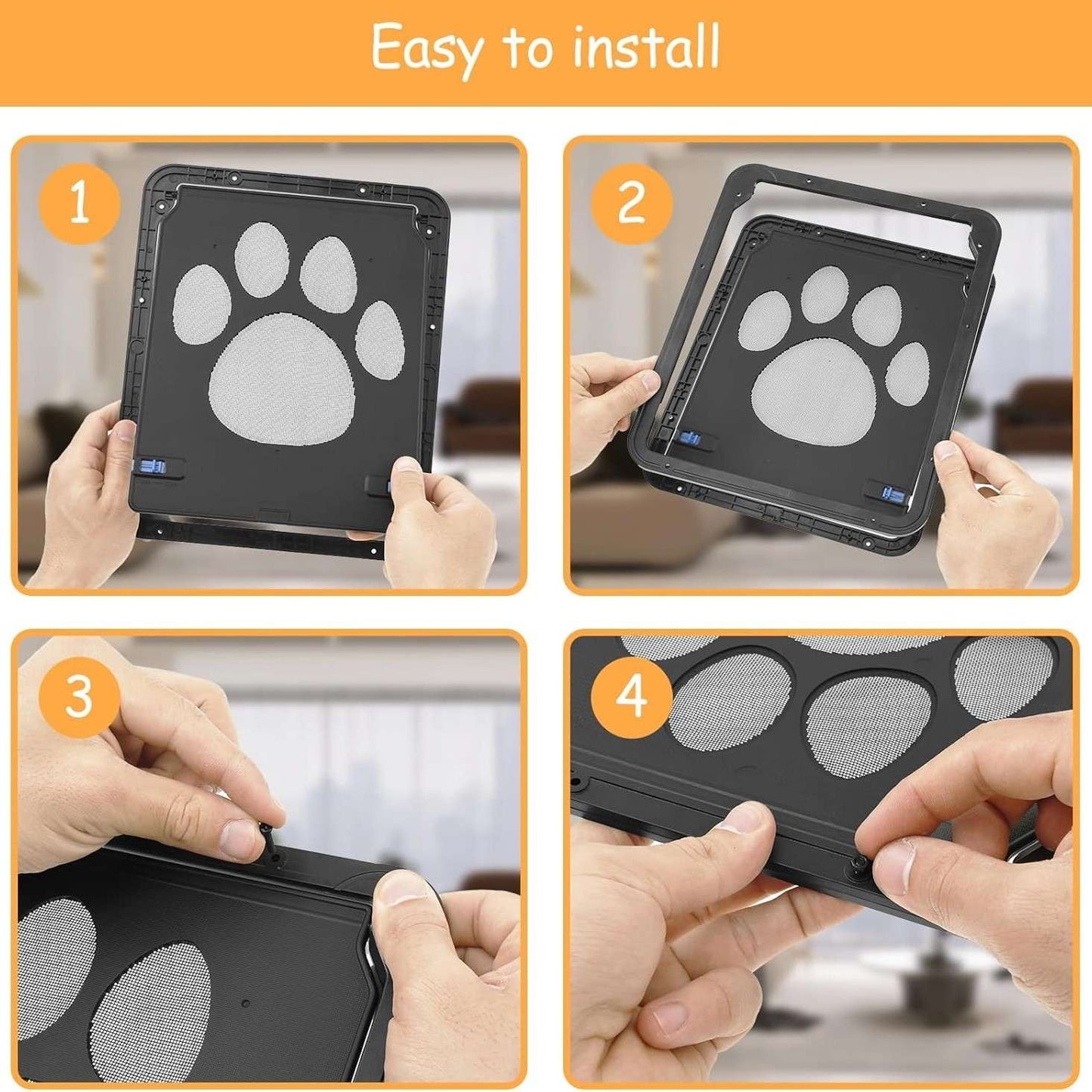 Easy to install

1

2

3

4